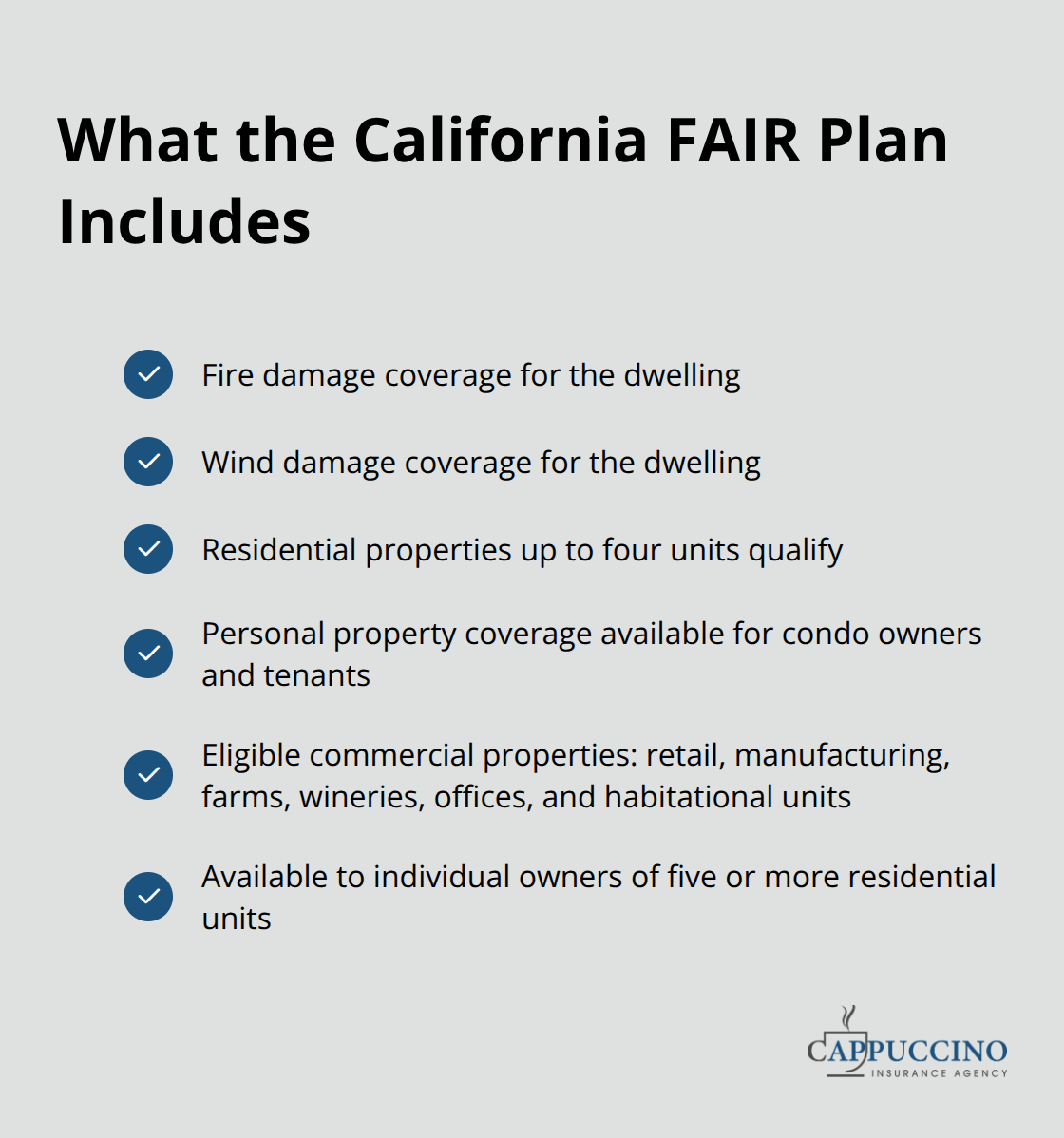 What the California FAIR Plan Includes

Fire damage coverage for the dwelling

Wind damage coverage for the dwelling

Residential properties up to four units qualify

Personal property coverage available for condo owners and tenants

Eligible commercial properties: retail, manufacturing, farms, wineries, offices, and habitational units

Available to individual owners of five or more residential units

CAPPUCCINO
INSURANCE AGENCY