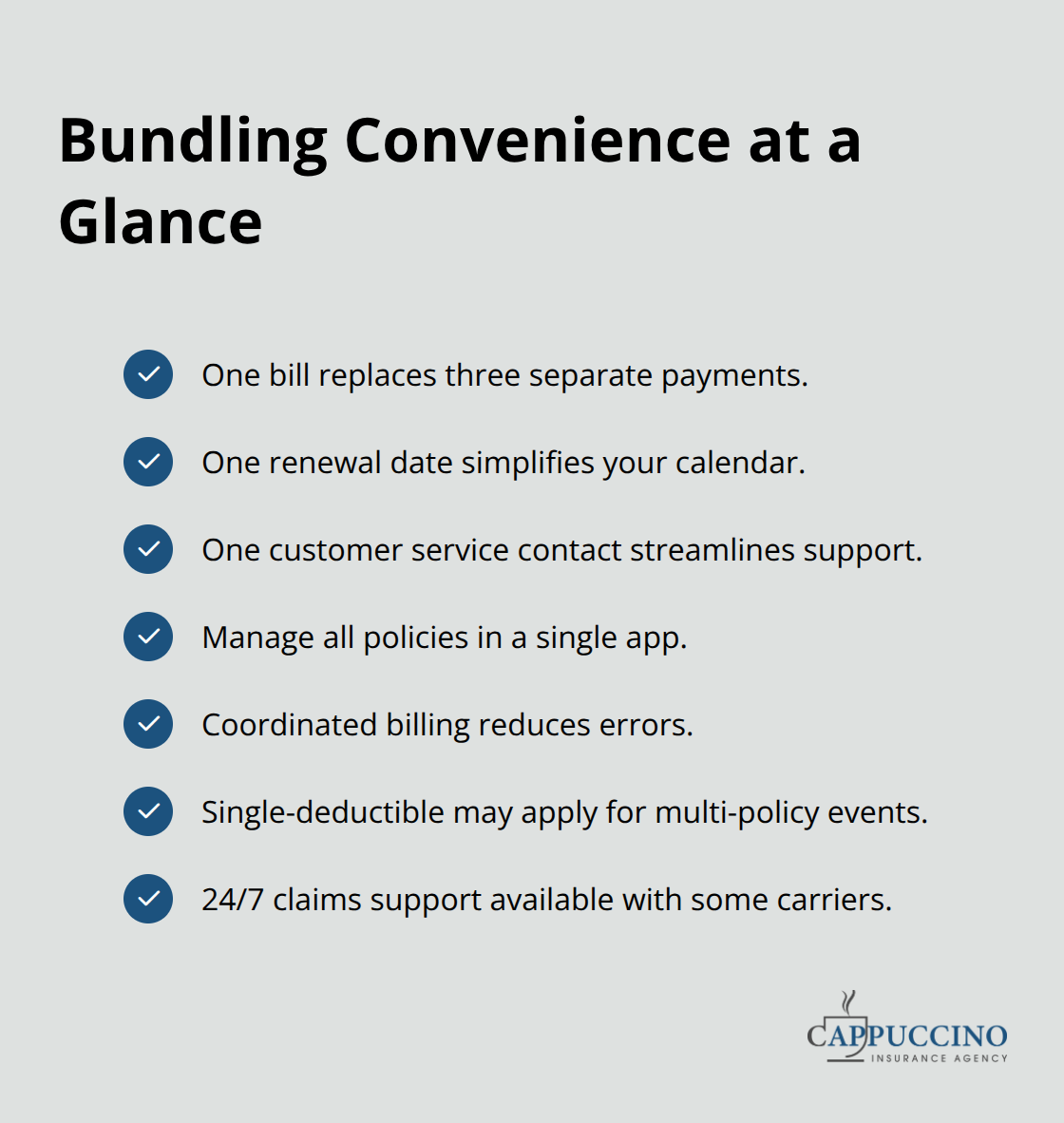 Bundling Convenience at a Glance

One bill replaces three separate payments.

One renewal date simplifies your calendar.

One customer service contact streamlines support.

Manage all policies in a single app.

Coordinated billing reduces errors.

Single-deductible may apply for multi-policy events.

24/7 claims support available with some carriers.

CAPPUCCINO
INSURANCE AGENCY