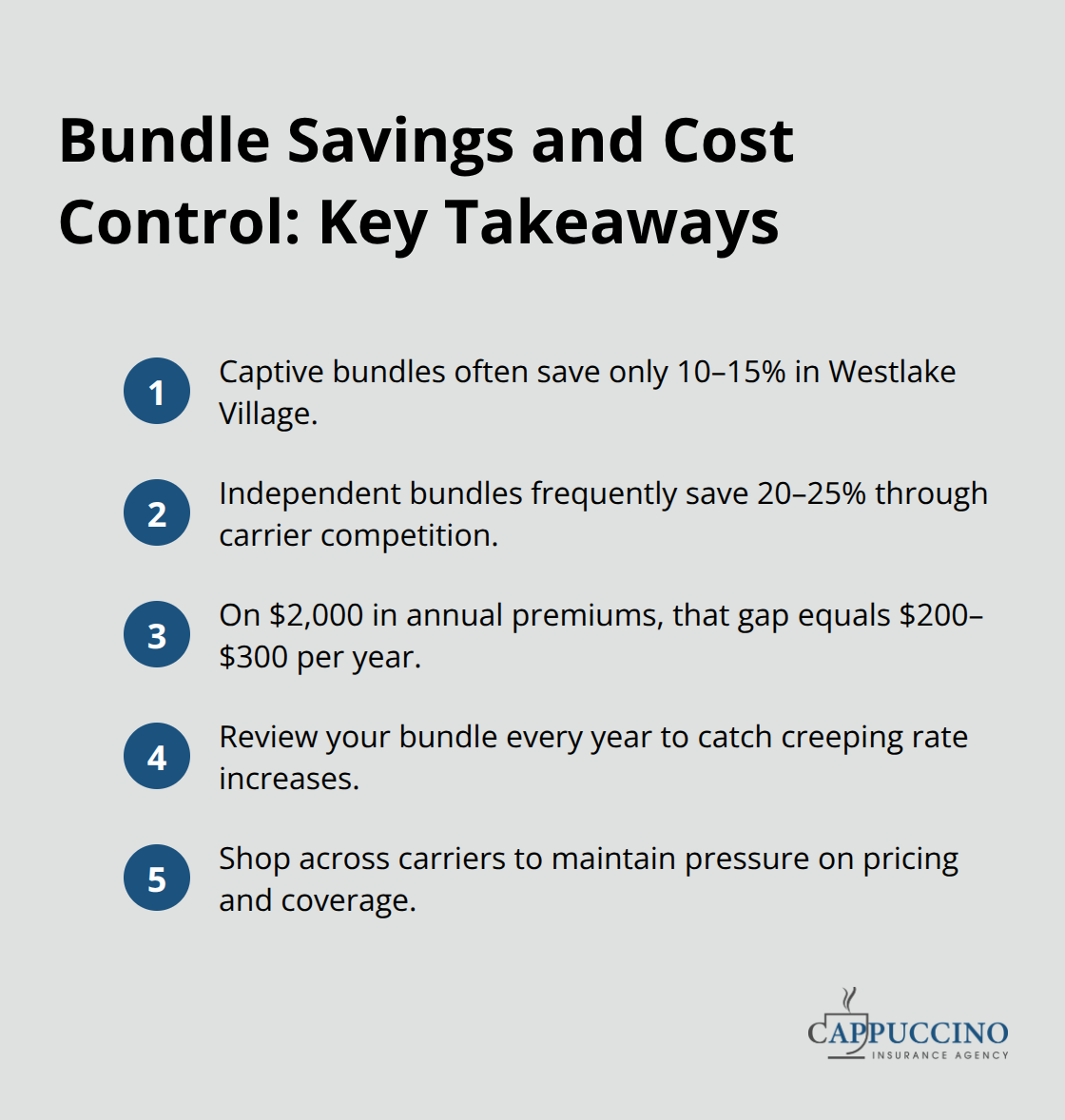 Bundle Savings and Cost Control: Key Takeaways

1 Captive bundles often save only 10–15% in Westlake Village.

2 Independent bundles frequently save 20–25% through carrier competition.

3 On \$2,000 in annual premiums, that gap equals \$200–\$300 per year.

4 Review your bundle every year to catch creeping rate increases.

5 Shop across carriers to maintain pressure on pricing and coverage.

CAPPUCCINO
INSURANCE AGENCY