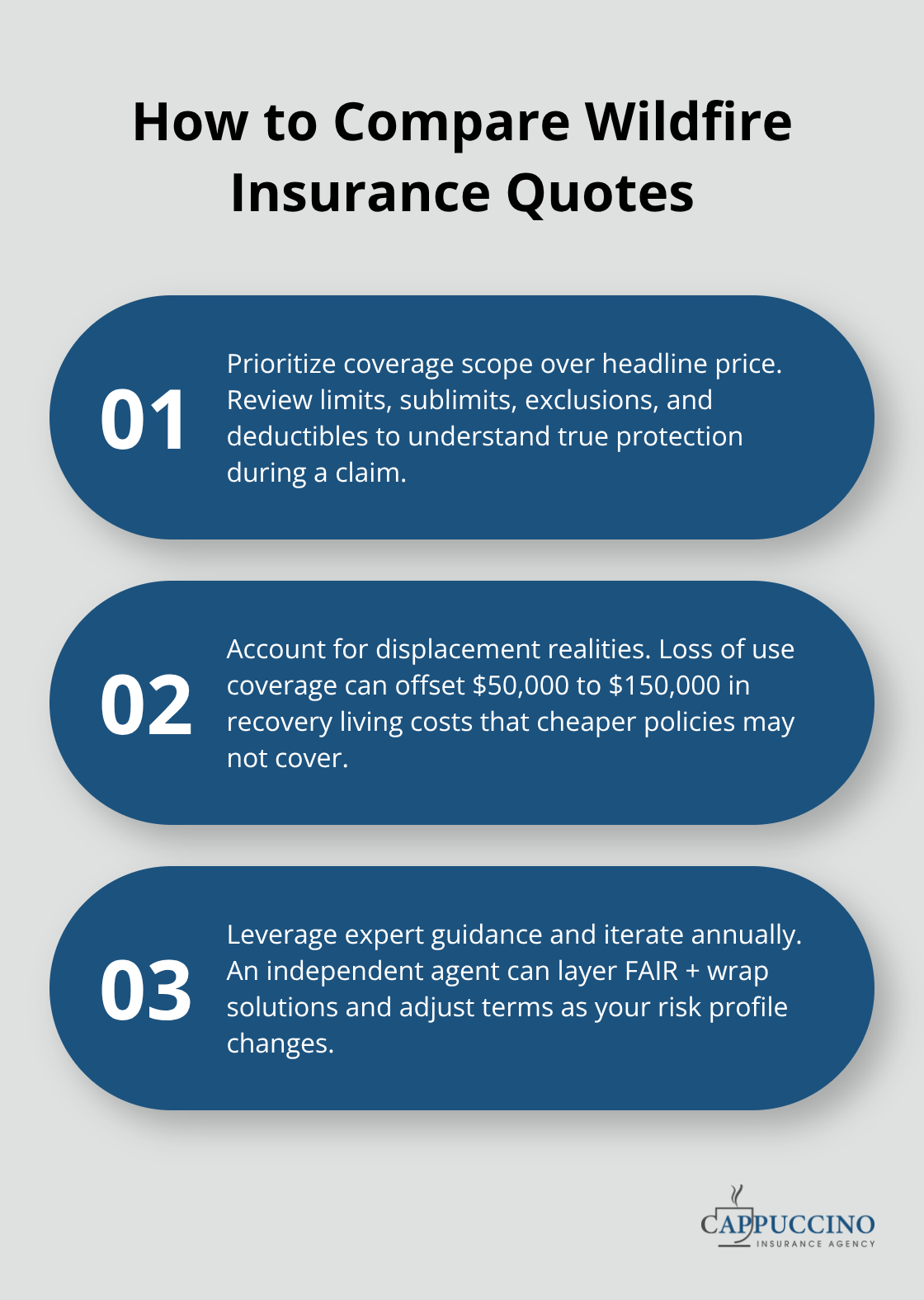 How to Compare Wildfire Insurance Quotes

01

Prioritize coverage scope over headline price. Review limits, sublimits, exclusions, and deductibles to understand true protection during a claim.

02

Account for displacement realities. Loss of use coverage can offset \$50,000 to \$150,000 in recovery living costs that cheaper policies may not cover.

03

Leverage expert guidance and iterate annually. An independent agent can layer FAIR + wrap solutions and adjust terms as your risk profile changes.

CAPPUCCINO
INSURANCE AGENCY