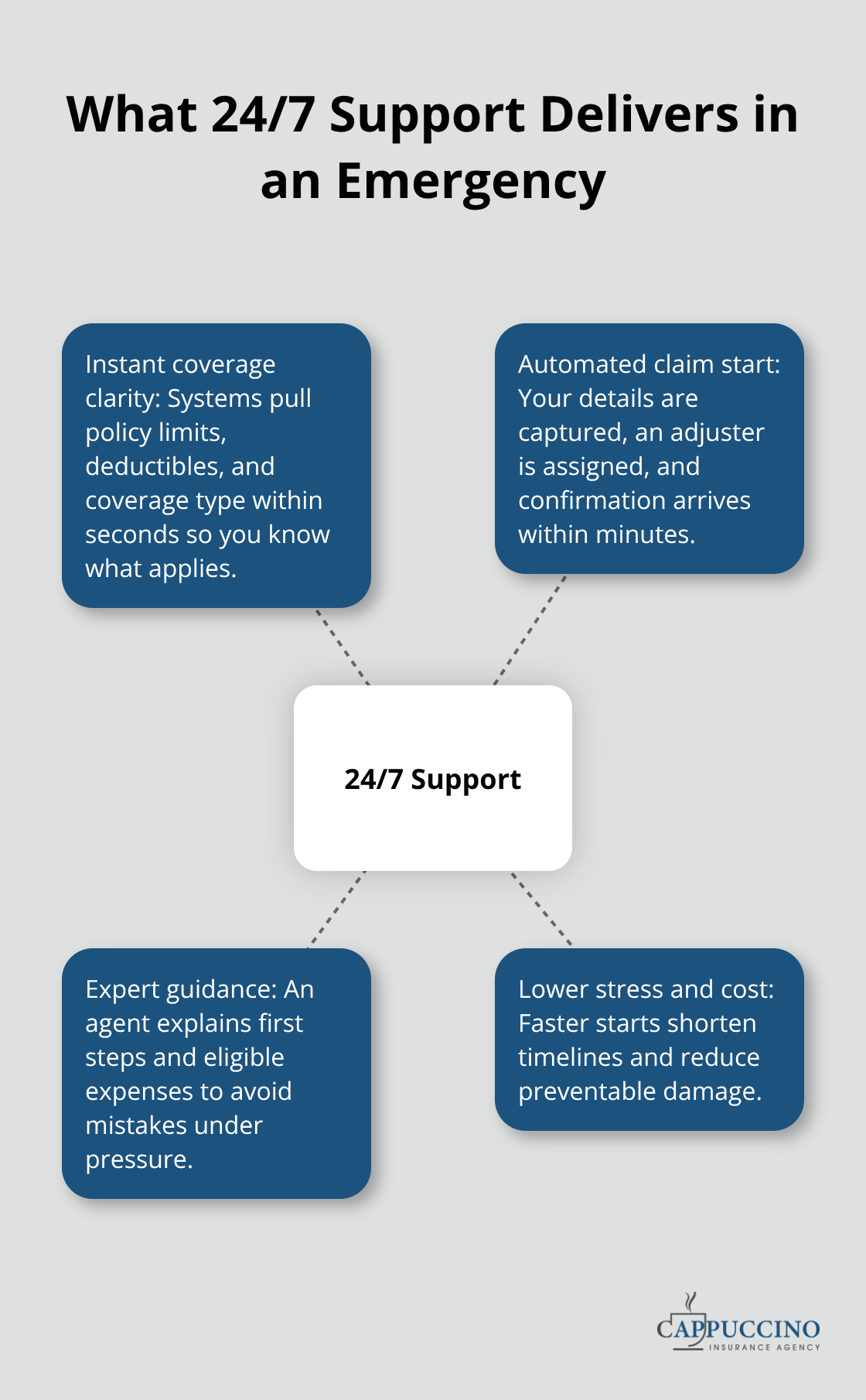 What 24/7 Support Delivers in an Emergency

Instant coverage clarity: Systems pull policy limits, deductibles, and coverage type within seconds so you know what applies.

Automated claim start: Your details are captured, an adjuster is assigned, and confirmation arrives within minutes.

24/7 Support

Expert guidance: An agent explains first steps and eligible expenses to avoid mistakes under pressure.

Lower stress and cost: Faster starts shorten timelines and reduce preventable damage.

CAPPUCCINO
INSURANCE AGENCY